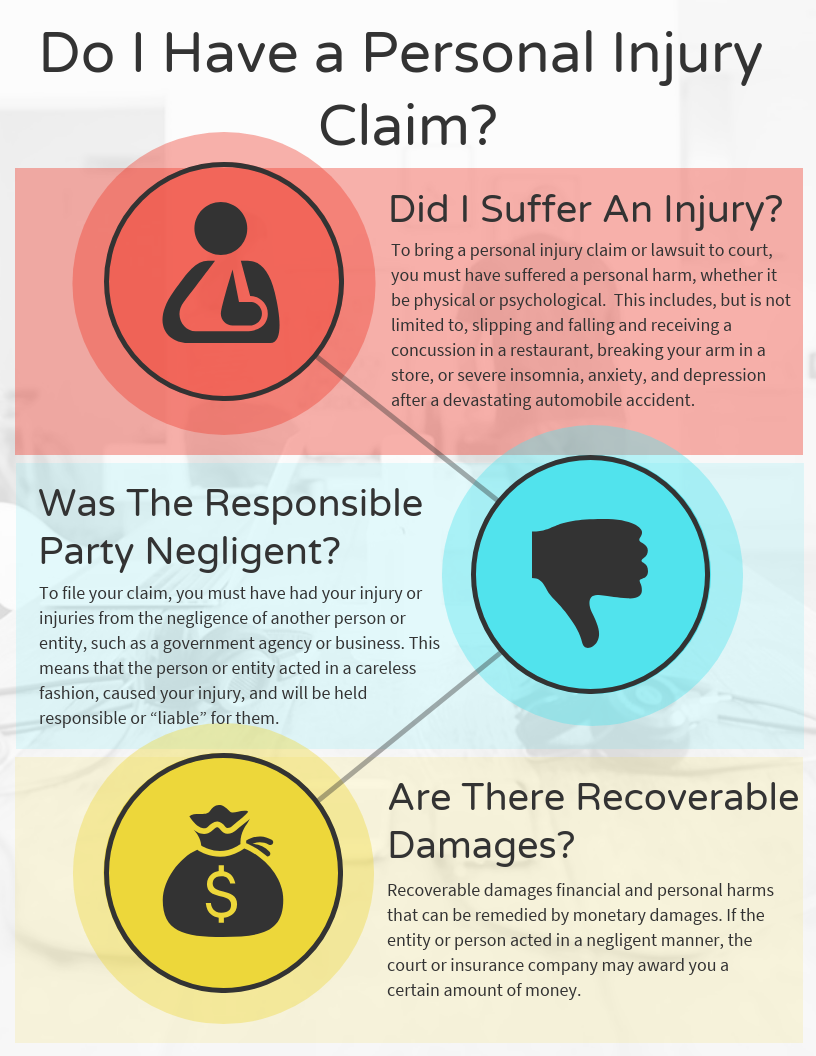 Do I Have a Personal Injury Claim?

Did I Suffer An Injury?

To bring a personal injury claim or lawsuit to court, you must have suffered a personal harm, whether it be physical or psychological. This includes, but is not limited to, slipping and falling and receiving a concussion in a restaurant, breaking your arm in a store, or severe insomnia, anxiety, and depression after a devastating automobile accident.

Was The Responsible Party Negligent?

To file your claim, you must have had your injury or injuries from the negligence of another person or entity, such as a government agency or business. This means that the person or entity acted in a careless fashion, caused your injury, and will be held responsible or “liable” for them.

$

Are There Recoverable Damages?

Recoverable damages financial and personal harms that can be remedied by monetary damages. If the entity or person acted in a negligent manner, the court or insurance company may award you a certain amount of money.